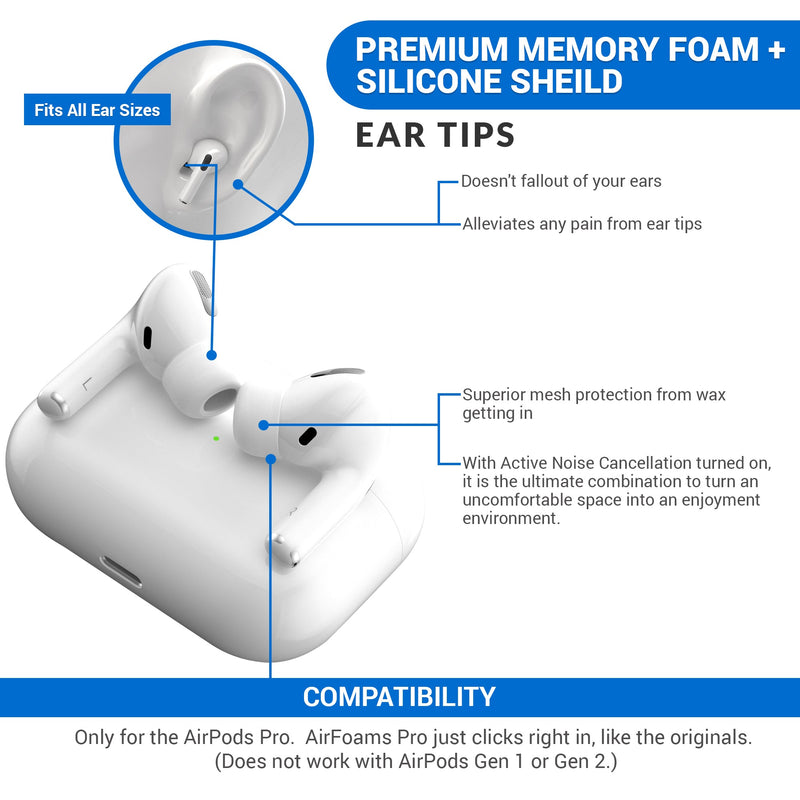 PREMIUM MEMORY FOAM + SILICONE SHEILD

EAR TIPS

Fits All Ear Sizes

Doesn't fallout of your ears

Alleviates any pain from ear tips

Superior mesh protection from wax getting in

With Active Noise Cancellation turned on, it is the ultimate combination to turn an uncomfortable space into an enjoyment environment.

COMPATIBILITY

Only for the AirPods Pro. AirFoams Pro just clicks right in, like the originals. (Does not work with AirPods Gen 1 or Gen 2.)