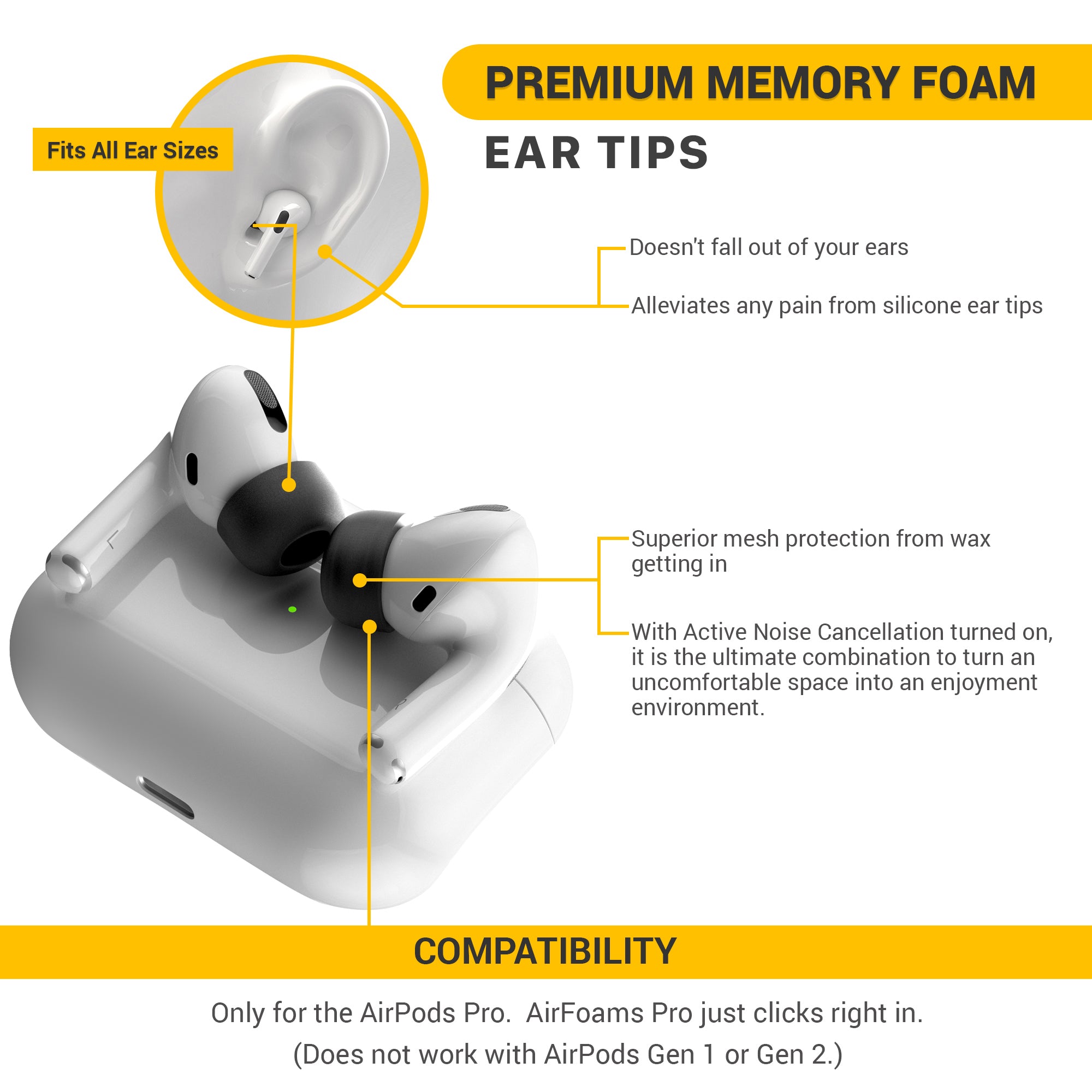 PREMIUM MEMORY FOAM

EAR TIPS

Fits All Ear Sizes

Doesn't fall out of your ears

Alleviates any pain from silicone ear tips

Superior mesh protection from wax getting in

With Active Noise Cancellation turned on, it is the ultimate combination to turn an uncomfortable space into an enjoyment environment.

COMPATIBILITY

Only for the AirPods Pro. AirFoams Pro just clicks right in.
(Does not work with AirPods Gen 1 or Gen 2.)